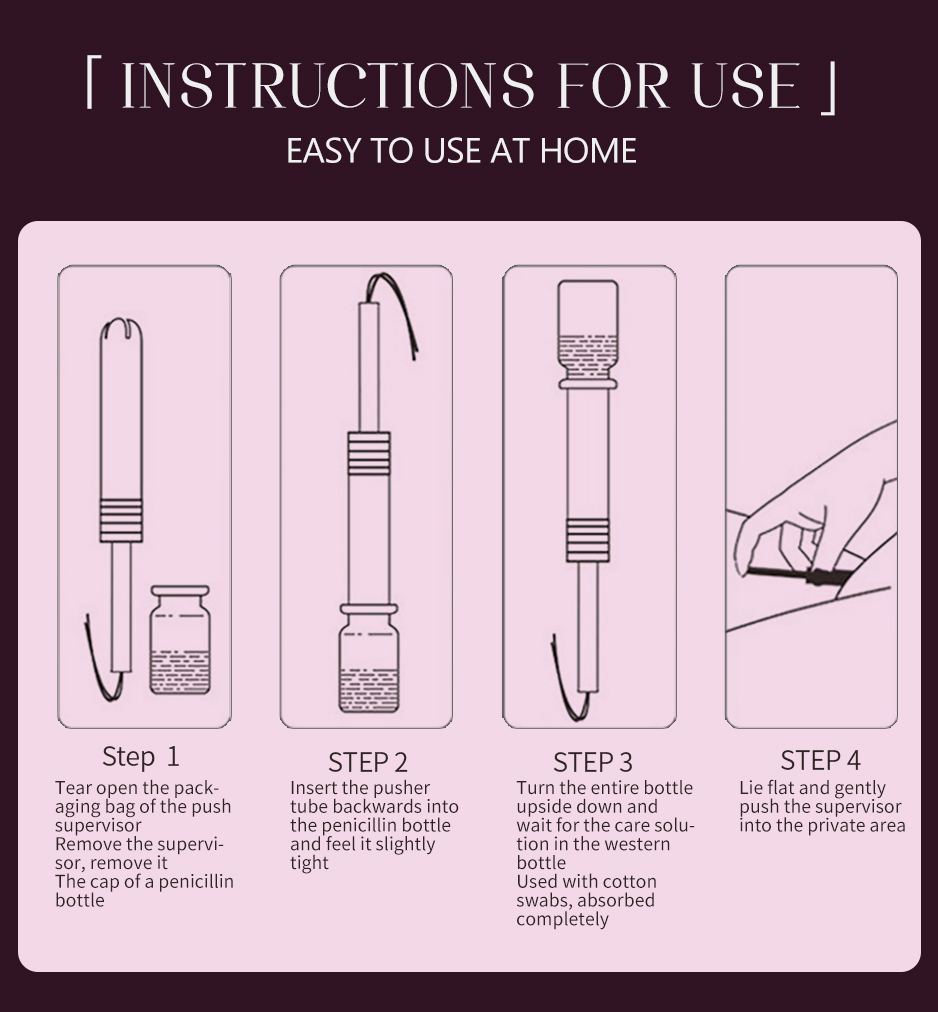 [ INSTRUCTIONS FOR USE ]
EASY TO USE AT HOME

Step 1
Tear open the packaging bag of the push supervisor
Remove the supervisor, remove it
The cap of a penicillin bottle

STEP 2
Insert the pusher tube backwards into the penicillin bottle and feel it slightly tight

STEP 3
Turn the entire bottle upside down and wait for the care solution in the western bottle
Used with cotton swabs, absorbed completely

STEP 4
Lie flat and gently push the supervisor into the private area